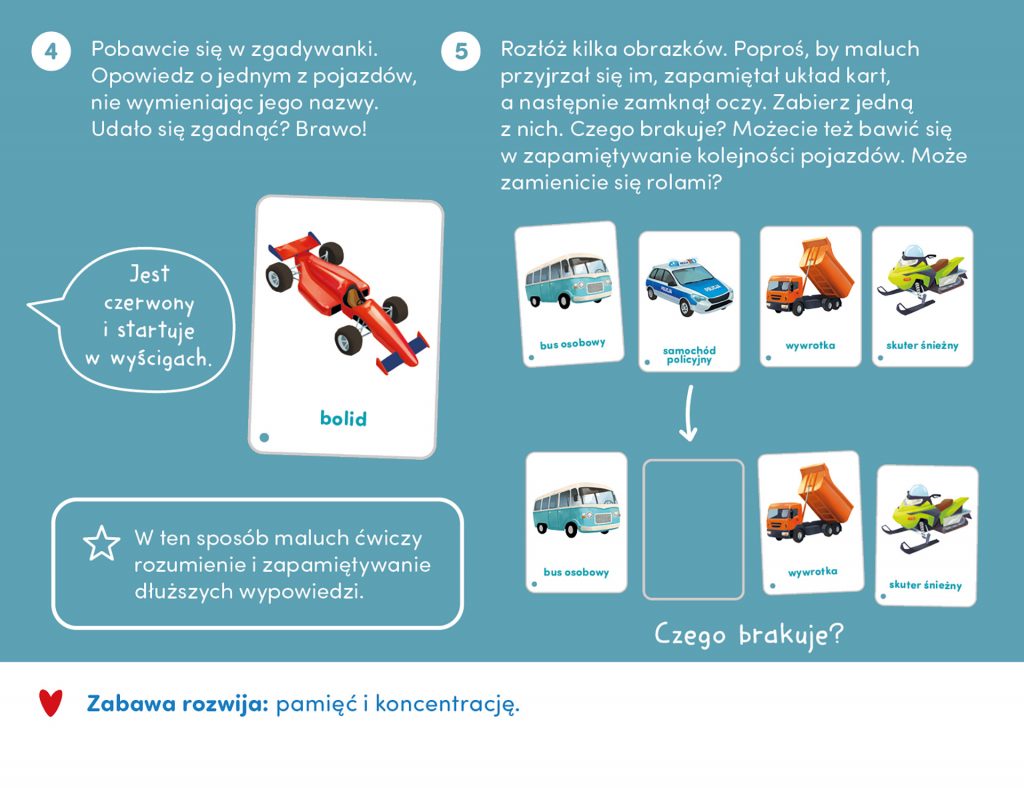 4

Pobawcie się w zgadywanki. Opowiedz o jednym z pojazdów, nie wymieniając jego nazwy. Udało się zgadnąć? Brawo!

Jest czerwony i startuje w wyścigach.

bolid

W ten sposób maluch ćwiczy rozumienie i zapamiętywanie dłuższych wypowiedzi.

5

Rozłóż kilka obrazków. Poproś, by maluch przyjrzał się im, zapamiętał układ kart, a następnie zamknął oczy. Zabierz jedną z nich. Czego brakuje? Możecie też bawić się w zapamiętywanie kolejności pojazdów. Może zamienicie się rolami?

bus osobowy

POLICJA

samochód policyjny

wywrotka

skuter śnieżny

bus osobowy

wywrotka

skuter śnieżny

Czego brakuje?

Zabawa rozwija: pamięć i koncentrację.