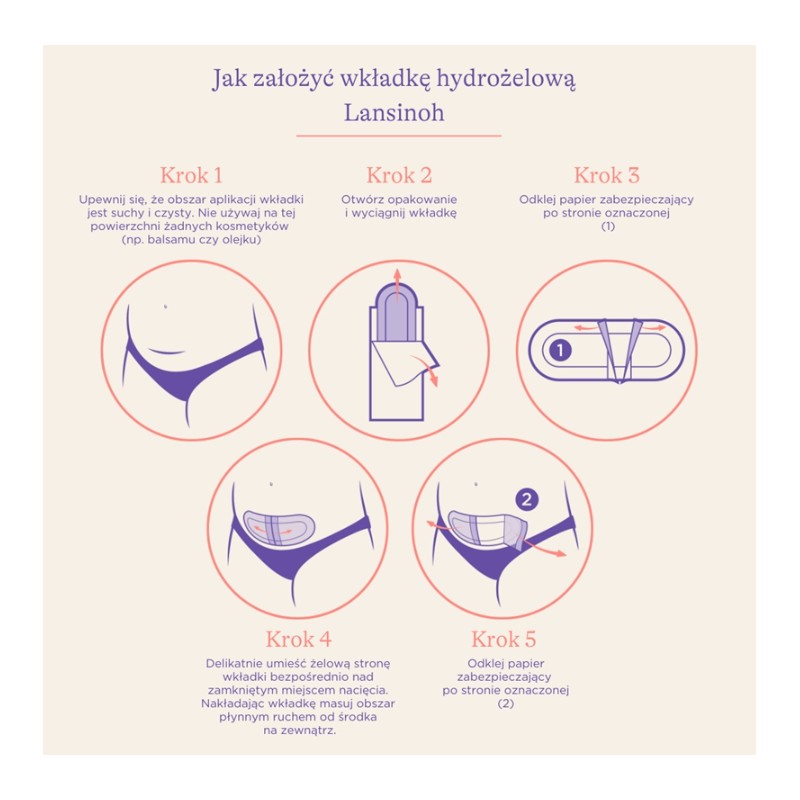 Jak założyć wkładkę hydrożelową Lansinoh

Krok 1

Upewnij się, że obszar aplikacji wkładki jest suchy i czysty. Nie używaj na tej powierzchni żadnych kosmetyków (np. balsamu czy olejku)

Krok 2

Otwórz opakowanie i wyciągnij wkładkę

Krok 3

Odklej papier zabezpieczający po stronie oznaczonej (1)

1

2

Krok 4

Delikatnie umieść żelową stronę wkładki bezpośrednio nad zamkniętym miejscem nacięcia. Nakładając wkładkę masuj obszar płynnym ruchem od środka na zewnątrz.

Krok 5

Odklej papier zabezpieczający po stronie oznaczonej (2)