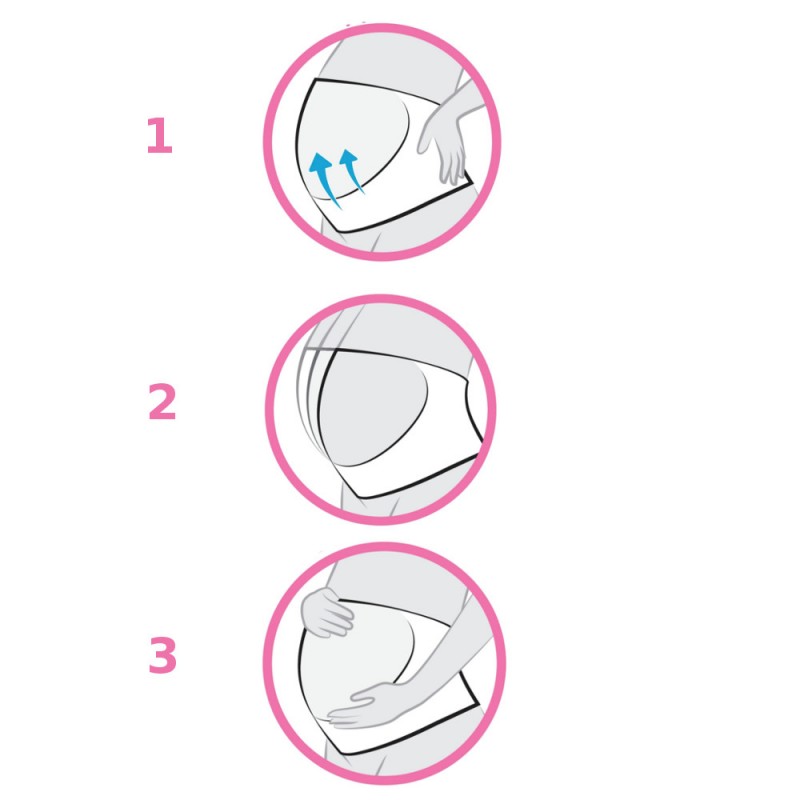 1

2

3