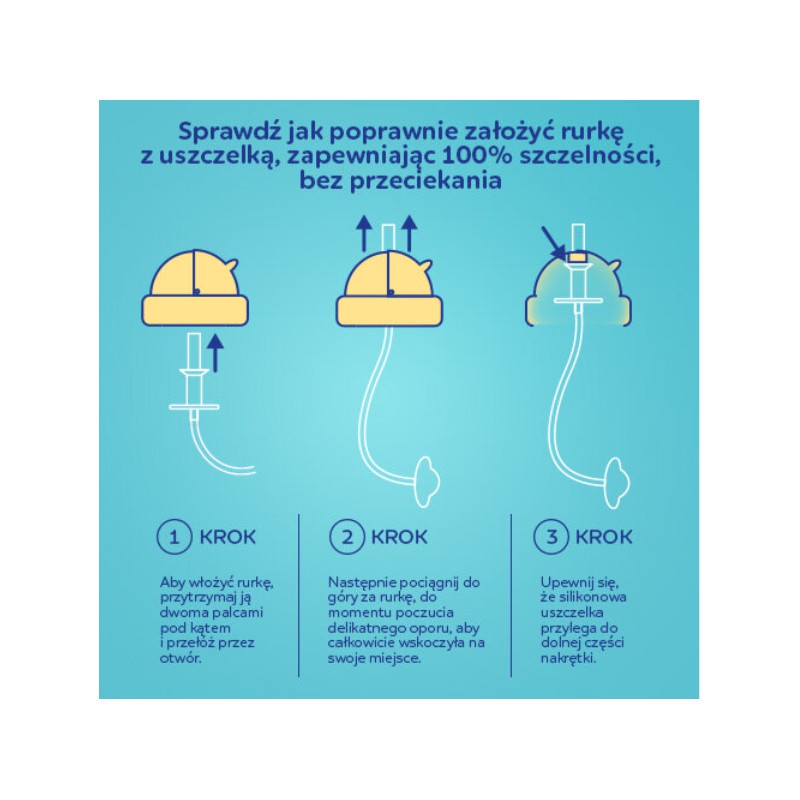 Sprawdź jak poprawnie założyć rurkę z uszczelką, zapewniając 100% szczelności, bez przeciekania

1 KROK

Aby włożyć rurkę, przytrzymaj ją dwoma palcami pod kątem i przełóż przez otwór.

2 KROK

Następnie pociągnij do góry za rurkę, do momentu poczucia delikatnego oporu, aby całkowicie wskoczyła na swoje miejsce.

3 KROK

Upewnij się, że silikonowa uszczelka przylega do dolnej części nakrętki.